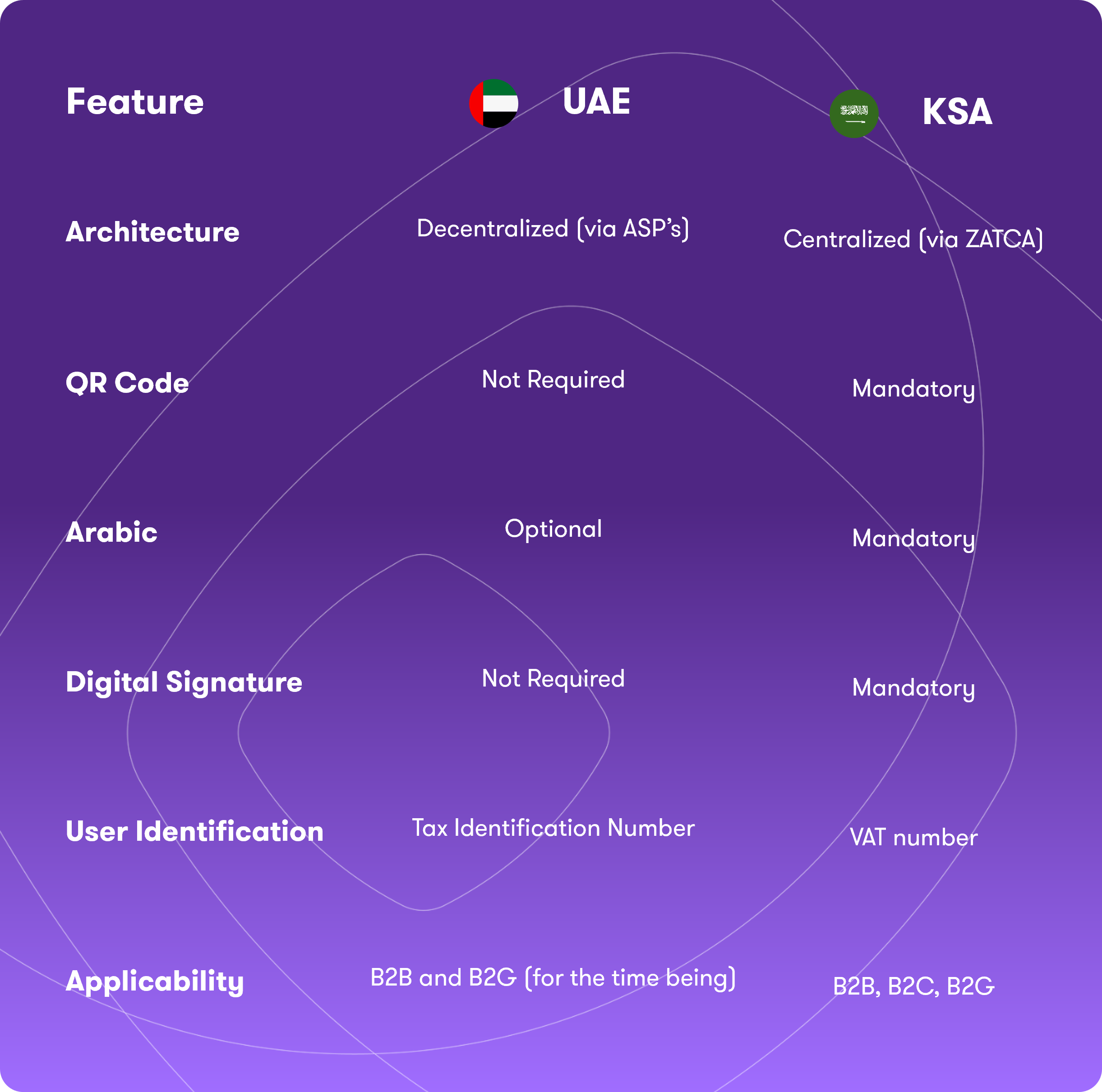 | Feature | UAE | KSA |
|---|---|---|
| Architecture | Decentralized (via ASP's) | Centralized (via ZATCA) |
| QR Code | Not Required | Mandatory |
| Arabic | Optional | Mandatory |
| Digital Signature | Not Required | Mandatory |
| User Identification | Tax Identification Number | VAT number |
| Applicability | B2B and B2G (for the time being) | B2B, B2C, B2G |