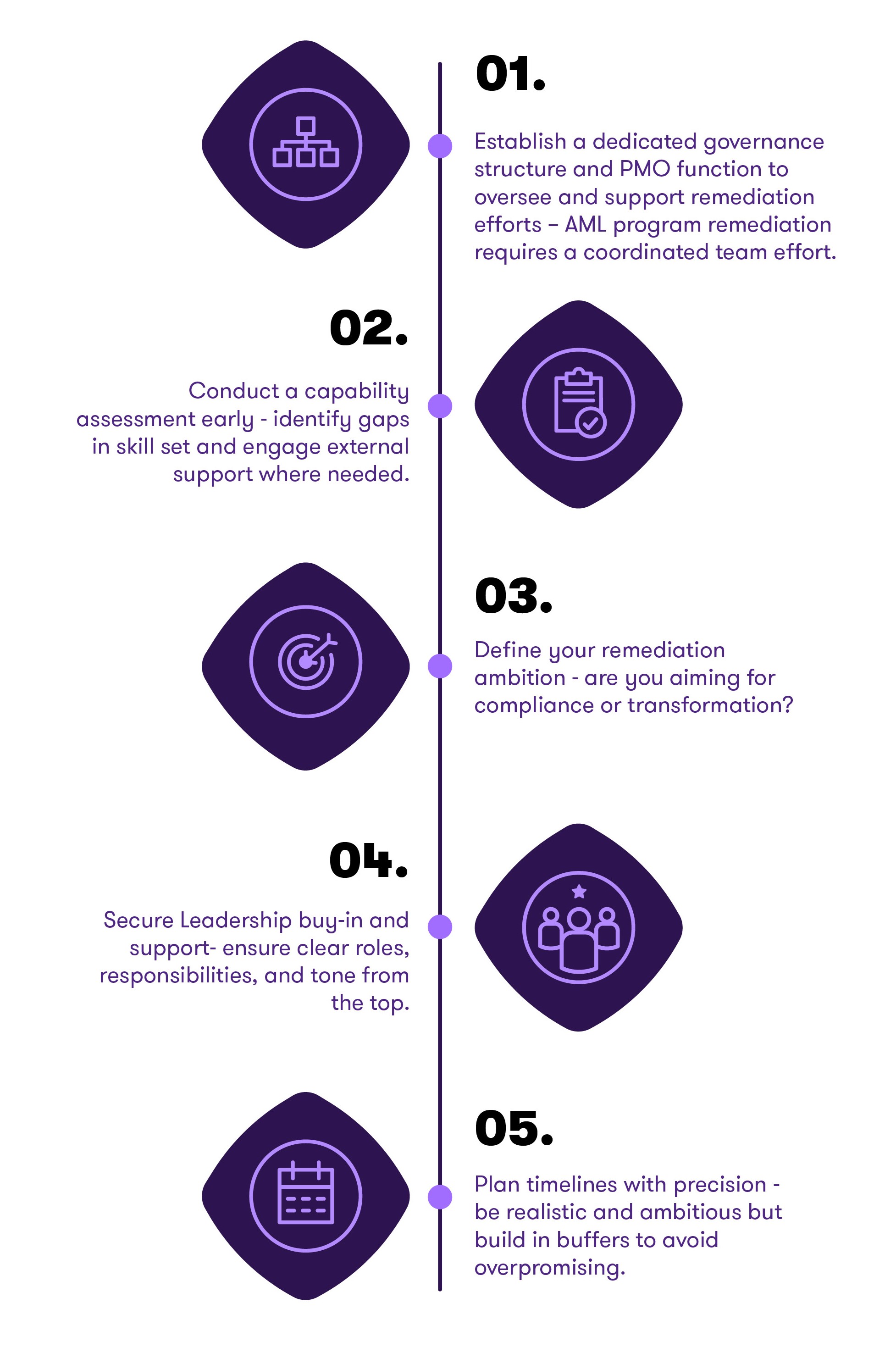 01.

Establish a dedicated governance structure and PMO function to oversee and support remediation efforts – AML program remediation requires a coordinated team effort.

02.

Conduct a capability assessment early - identify gaps in skill set and engage external support where needed.

03.

Define your remediation ambition - are you aiming for compliance or transformation?

04.

Secure Leadership buy-in and support- ensure clear roles, responsibilities, and tone from the top.

05.

Plan timelines with precision - be realistic and ambitious but build in buffers to avoid overpromising.